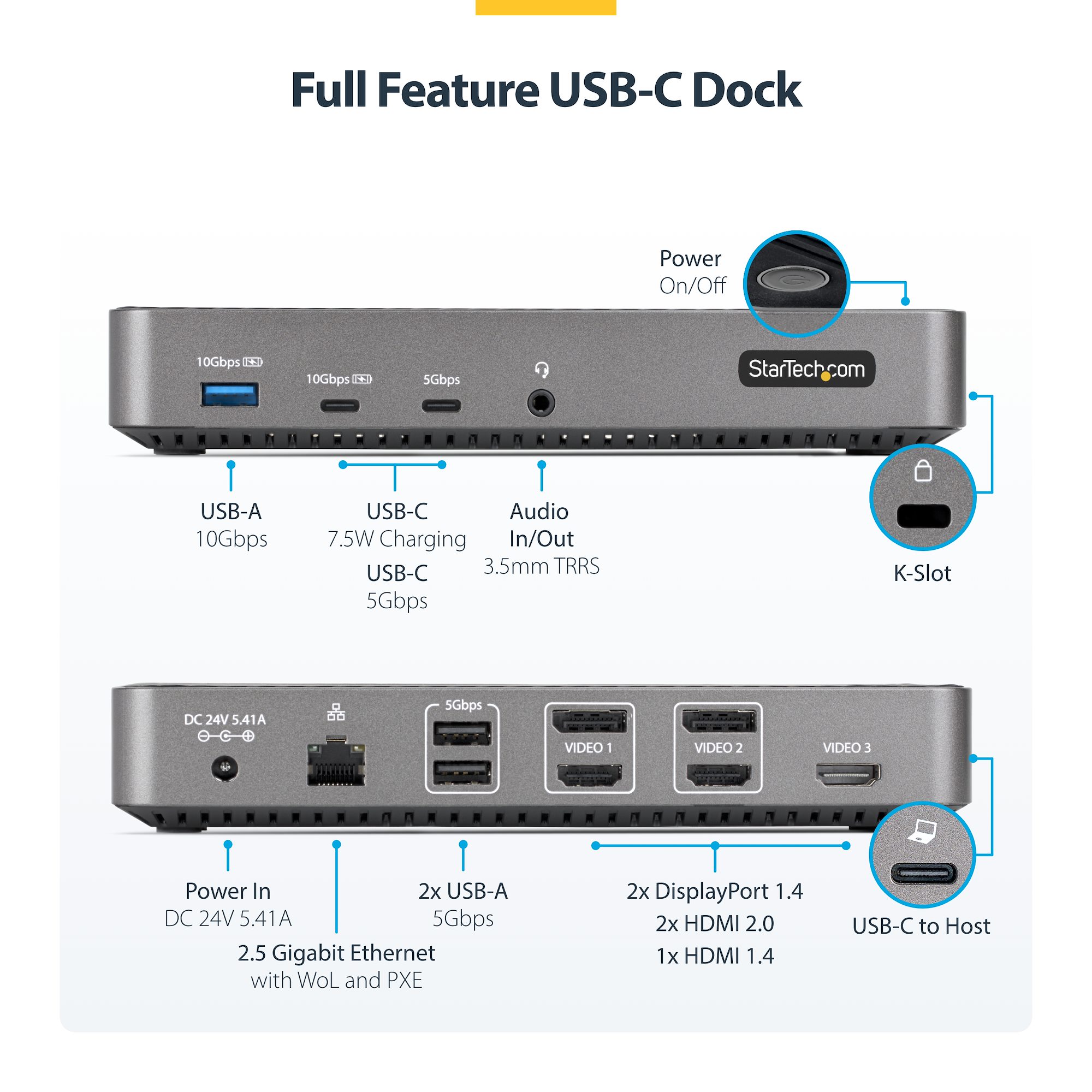 Full Feature USB-C Dock

Power
On/Off

10Gbps

10Gbps

5Gbps

StarTech.com

USB-A
10Gbps

USB-C
7.5W Charging

USB-C
5Gbps

Audio
In/Out
3.5mm TRRS

K-Slot

DC 24V 5.41A

5Gbps

VIDEO 1

VIDEO 2

VIDEO 3

Power In
DC 24V 5.41A

2.5 Gigabit Ethernet
with WoL and PXE

2x USB-A
5Gbps

2x DisplayPort 1.4
2x HDMI 2.0
1x HDMI 1.4

USB-C to Host