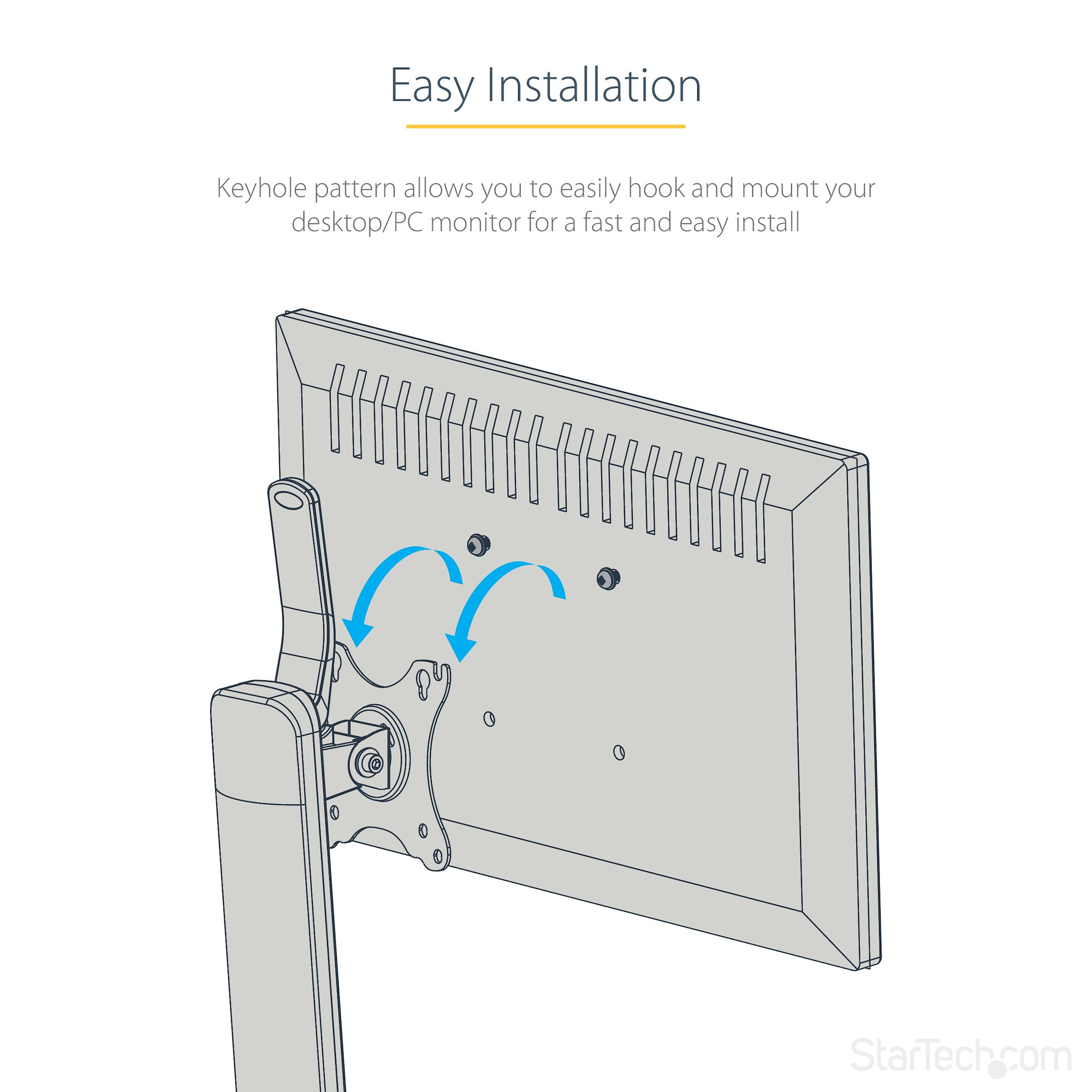 Easy Installation

Keyhole pattern allows you to easily hook and mount your desktop/PC monitor for a fast and easy install

StarTech.com