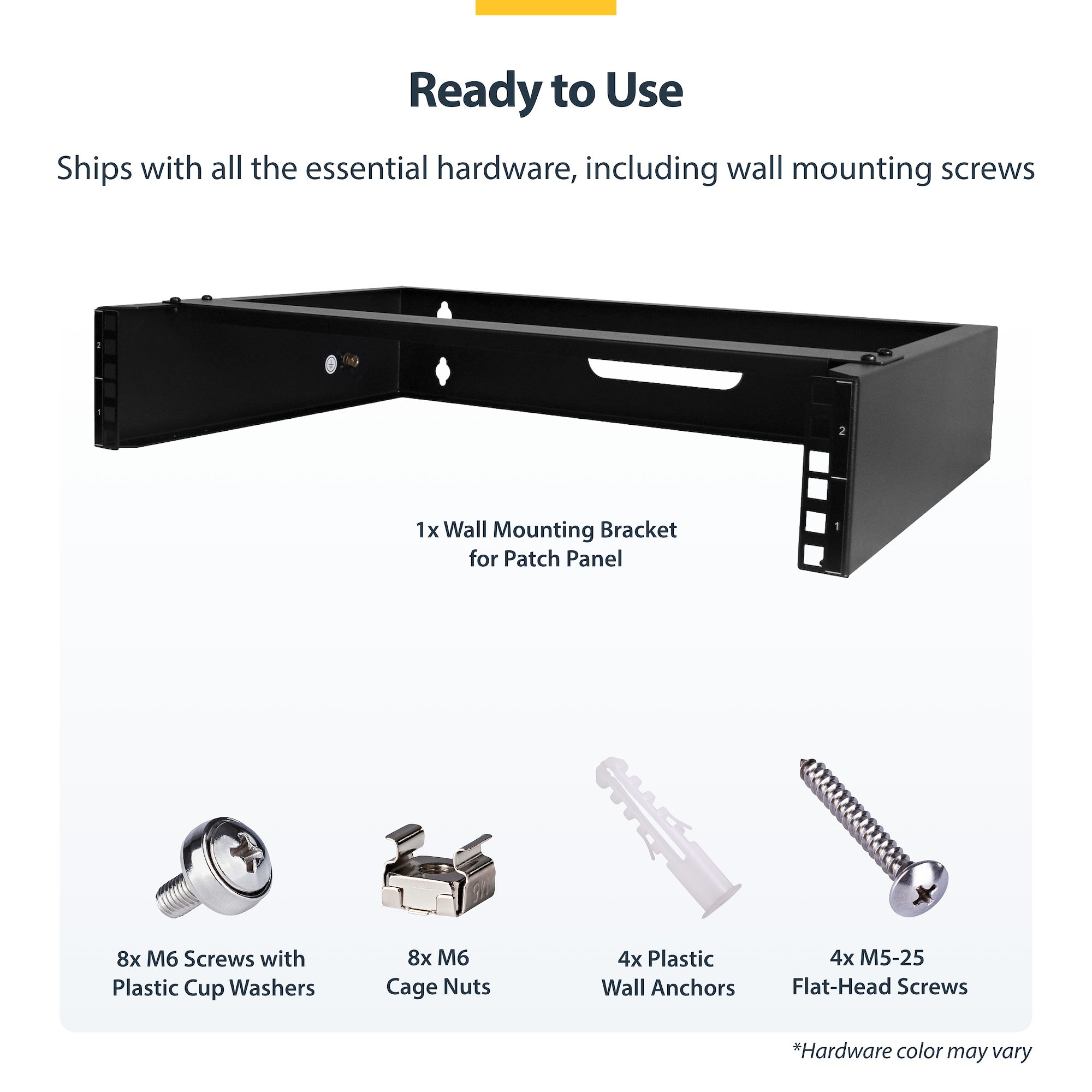 Ready to Use

Ships with all the essential hardware, including wall mounting screws

2

1

2

1

1x Wall Mounting Bracket for Patch Panel

M6

8x M6 Screws with Plastic Cup Washers

8x M6 Cage Nuts

4x Plastic Wall Anchors

4x M5-25 Flat-Head Screws

*Hardware color may vary