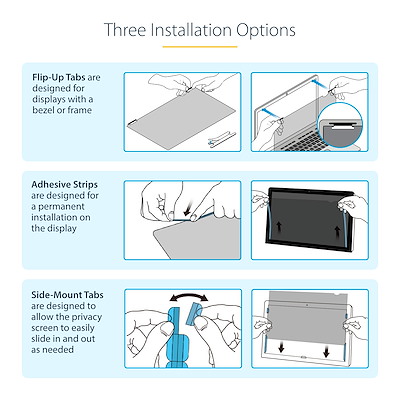 Three Installation Options

Flip-Up Tabs are designed for displays with a bezel or frame

Adhesive Strips are designed for a permanent installation on the display

Side-Mount Tabs are designed to allow the privacy screen to easily slide in and out as needed