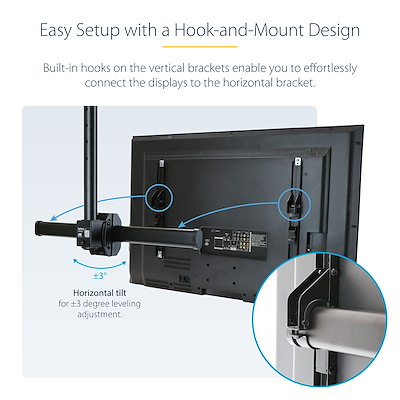 Easy Setup with a Hook-and-Mount Design

Built-in hooks on the vertical brackets enable you to effortlessly connect the displays to the horizontal bracket.

±3°

Horizontal tilt
for ±3 degree leveling adjustment.