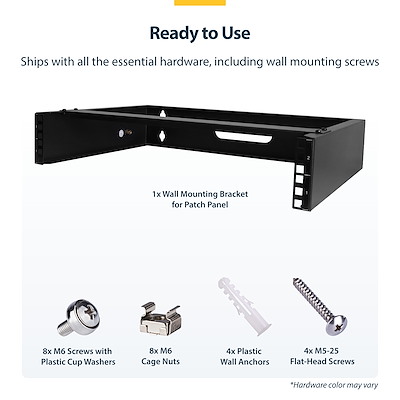 Ready to Use

Ships with all the essential hardware, including wall mounting screws

2

1

1x Wall Mounting Bracket for Patch Panel

8x M6 Screws with Plastic Cup Washers

8x M6 Cage Nuts

4x Plastic Wall Anchors

4x M5-25 Flat-Head Screws

*Hardware color may vary