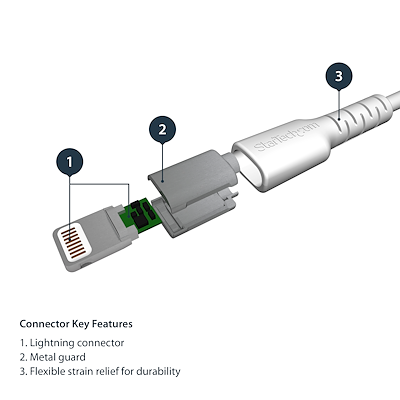 3

2

StarTech.com

1

Connector Key Features

1. Lightning connector
2. Metal guard
3. Flexible strain relief for durability